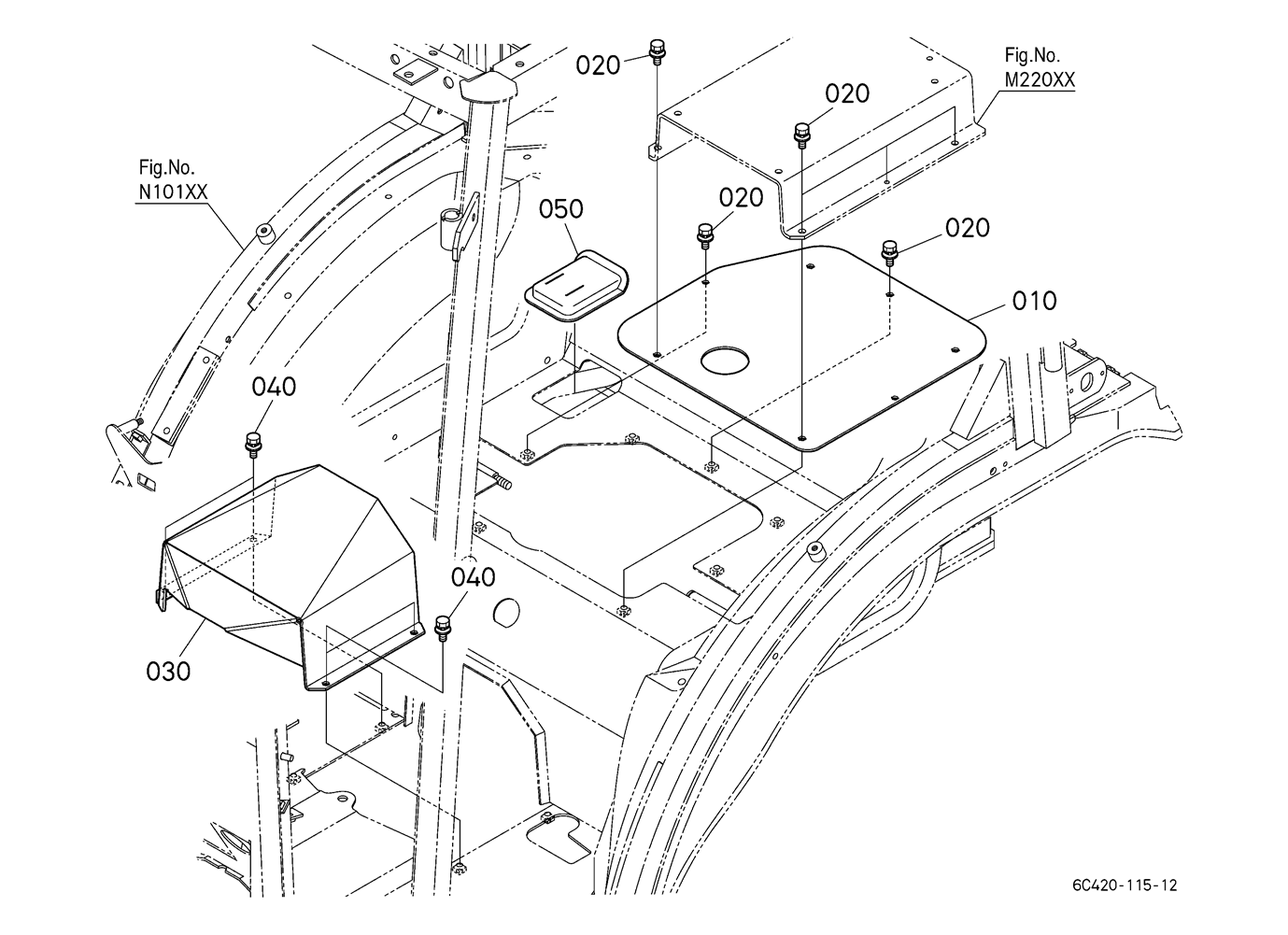 020

Fig.No.
M220XX

020

Fig.No.
N101XX

050

020

020

010

040

040

030

6C420-115-12